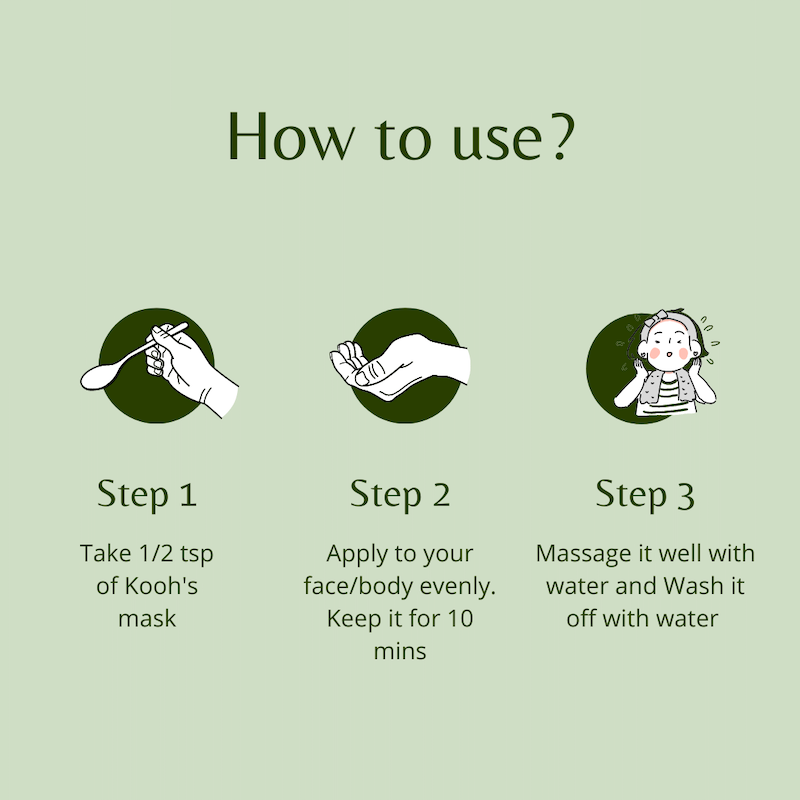 How to use?

Step 1

Take 1/2 tsp of Kooh's mask

Step 2

Apply to your face/body evenly. Keep it for 10 mins

Step 3

Massage it well with water and Wash it off with water