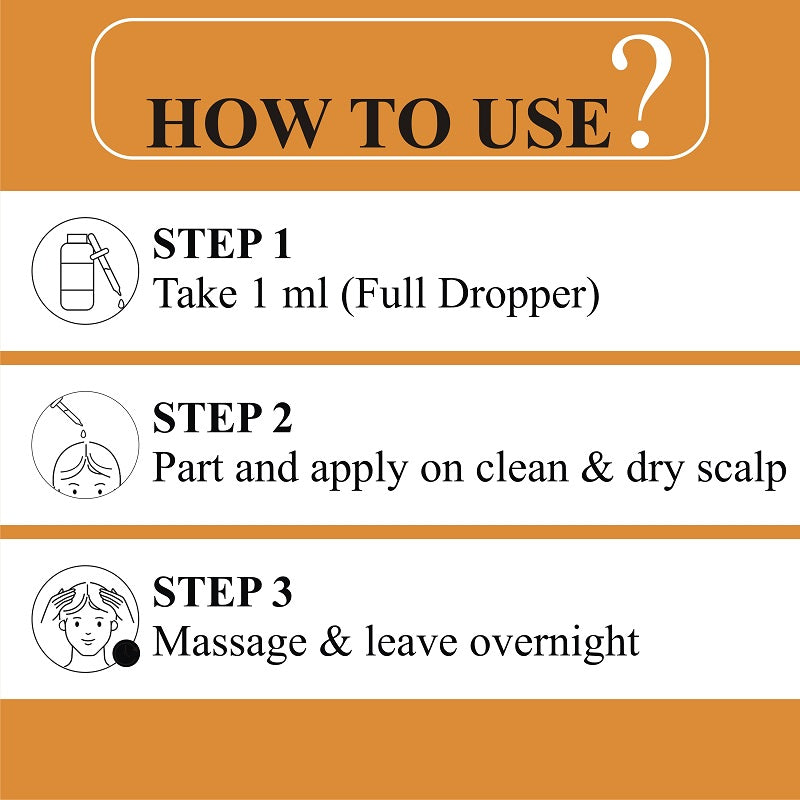 HOW TO USE?

STEP 1
Take 1 ml (Full Dropper)

STEP 2
Part and apply on clean & dry scalp

STEP 3
Massage & leave overnight